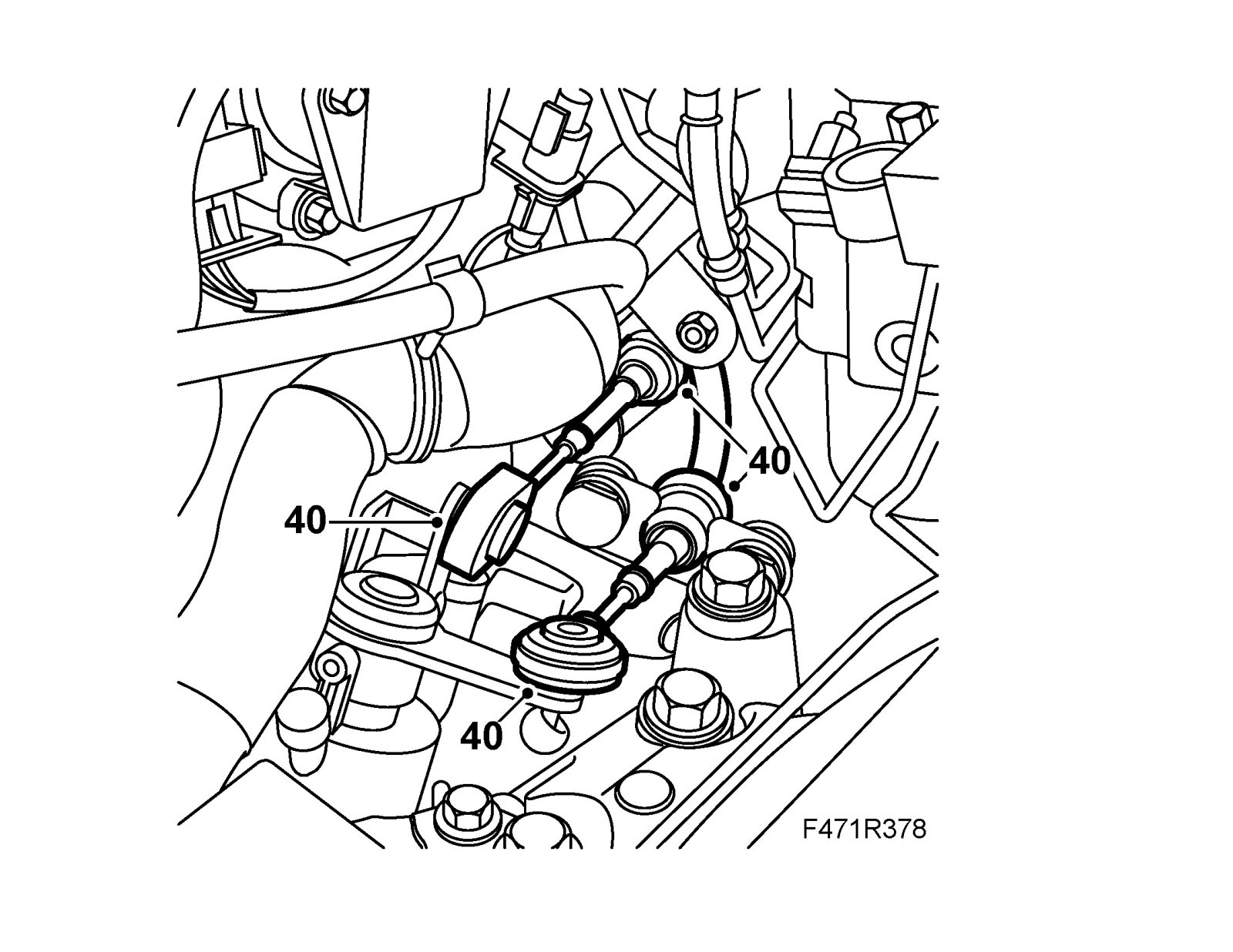 40

40

40

F471R378