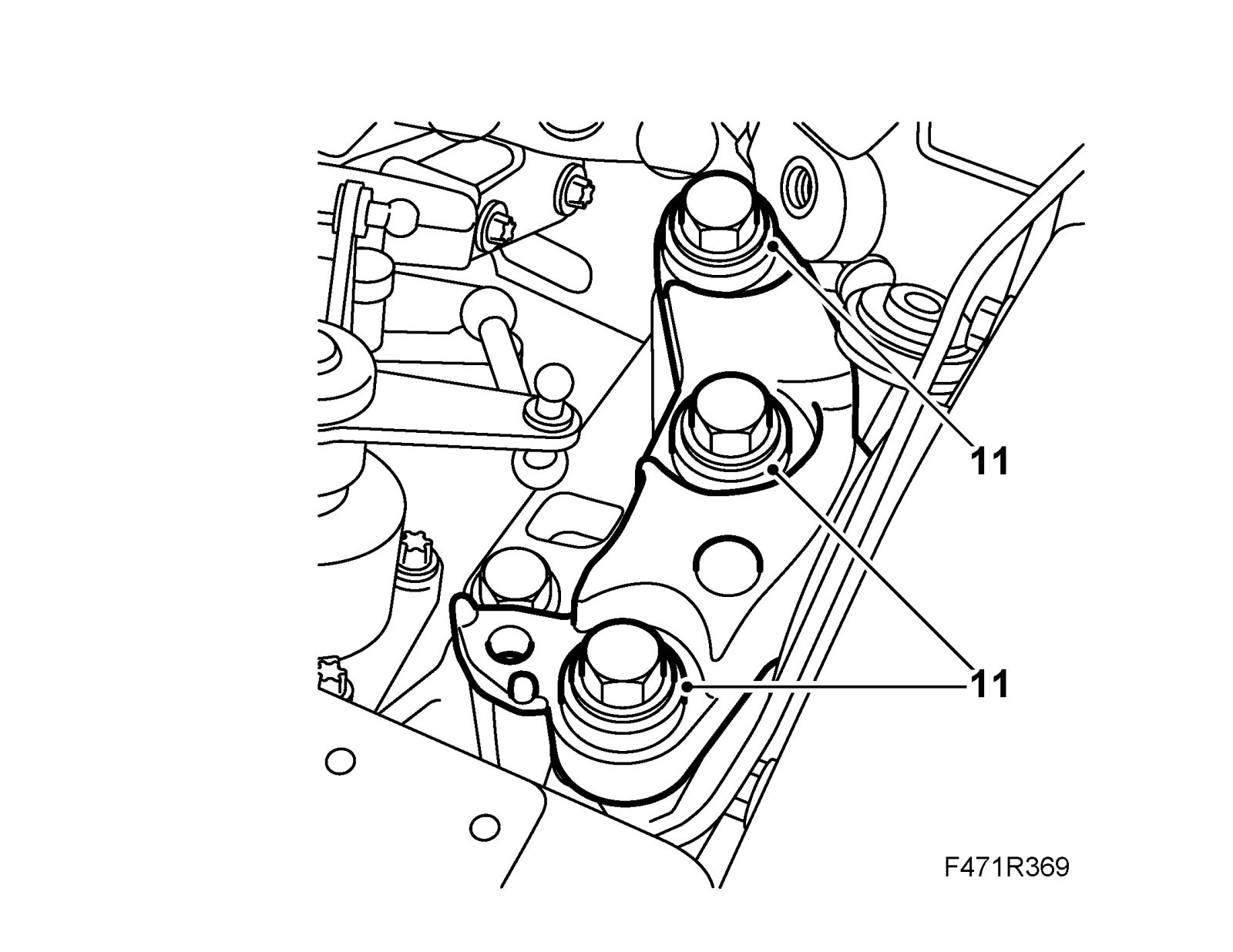 11

11

F471R369