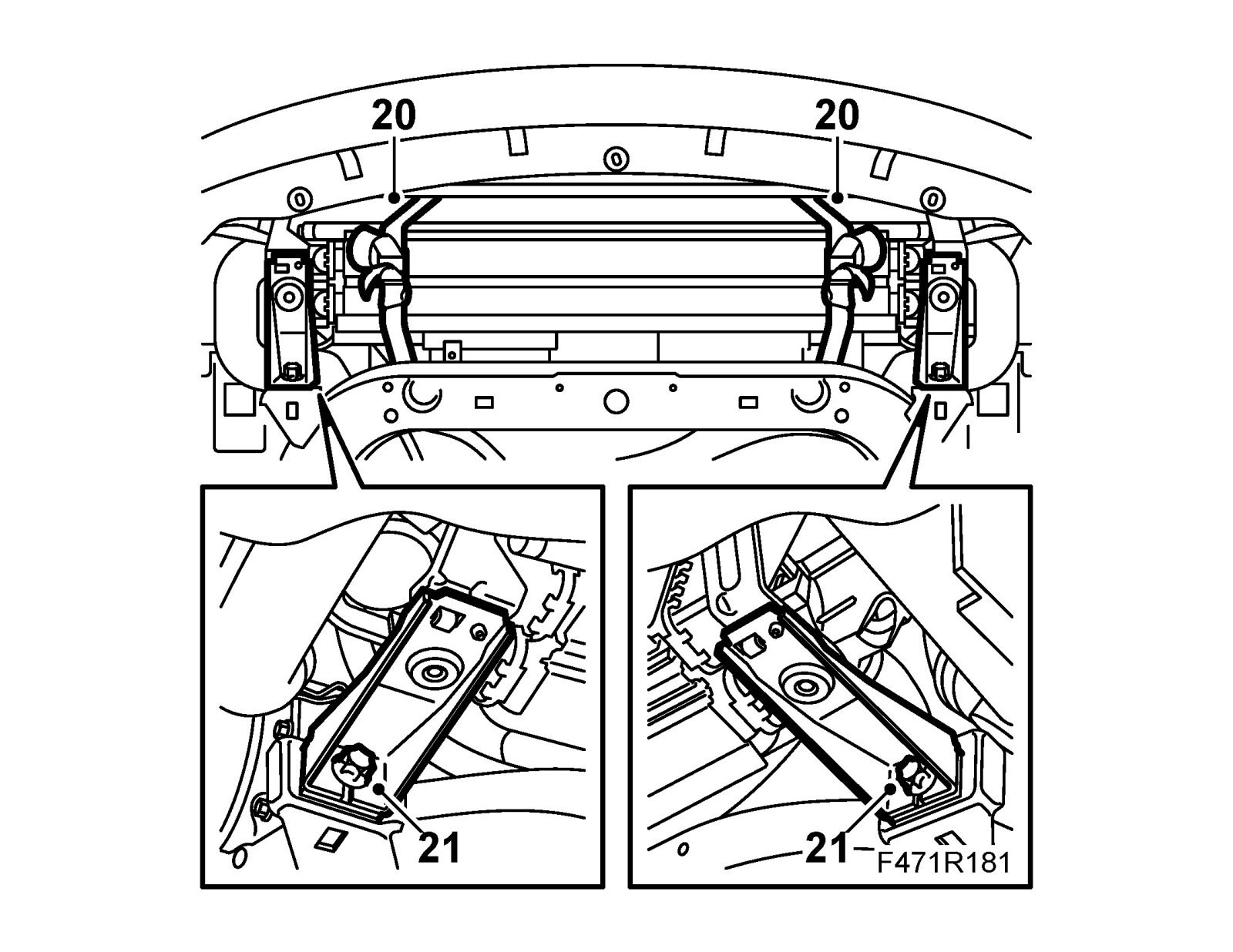 20
20
21
21
F471R181