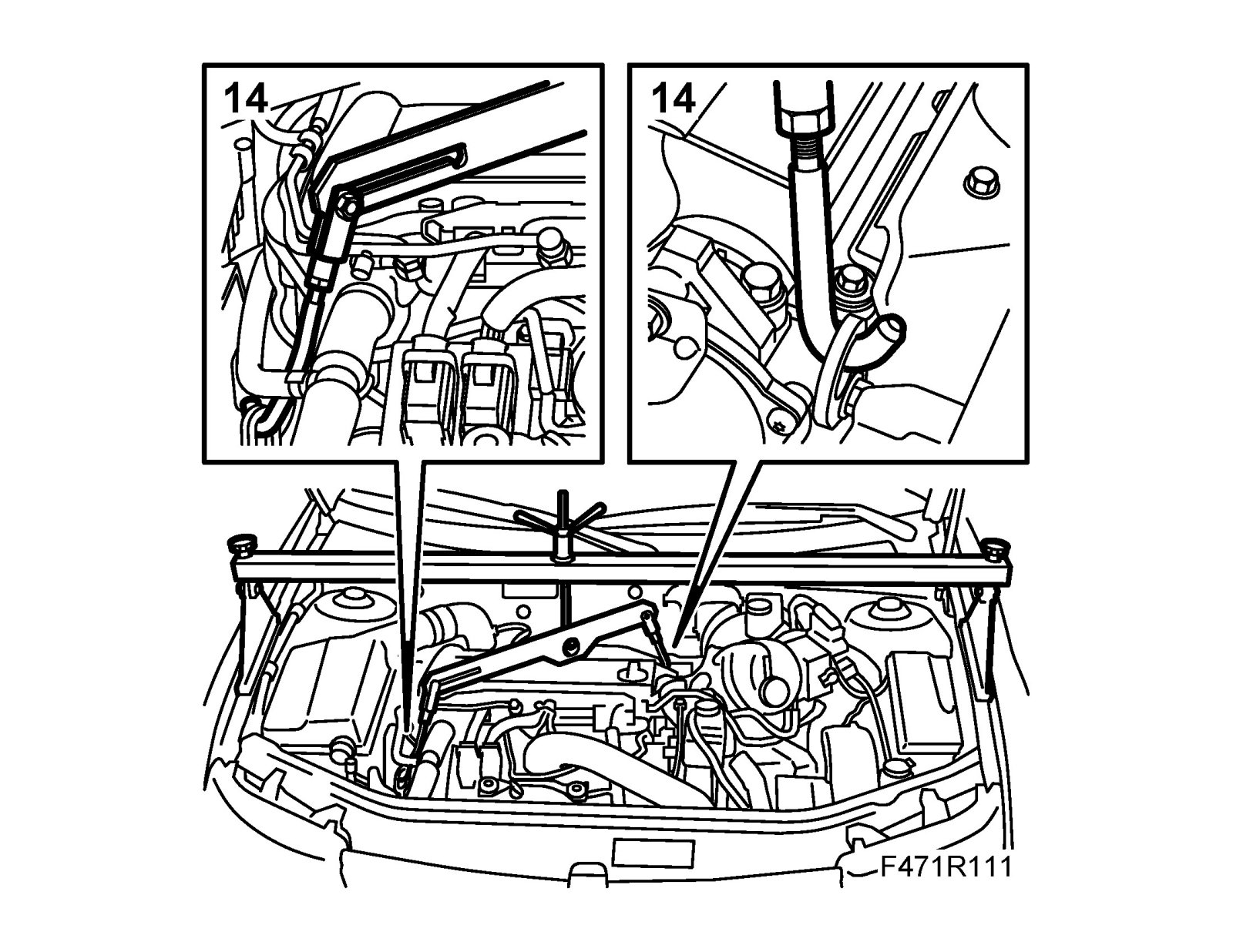 14

14

F471R111