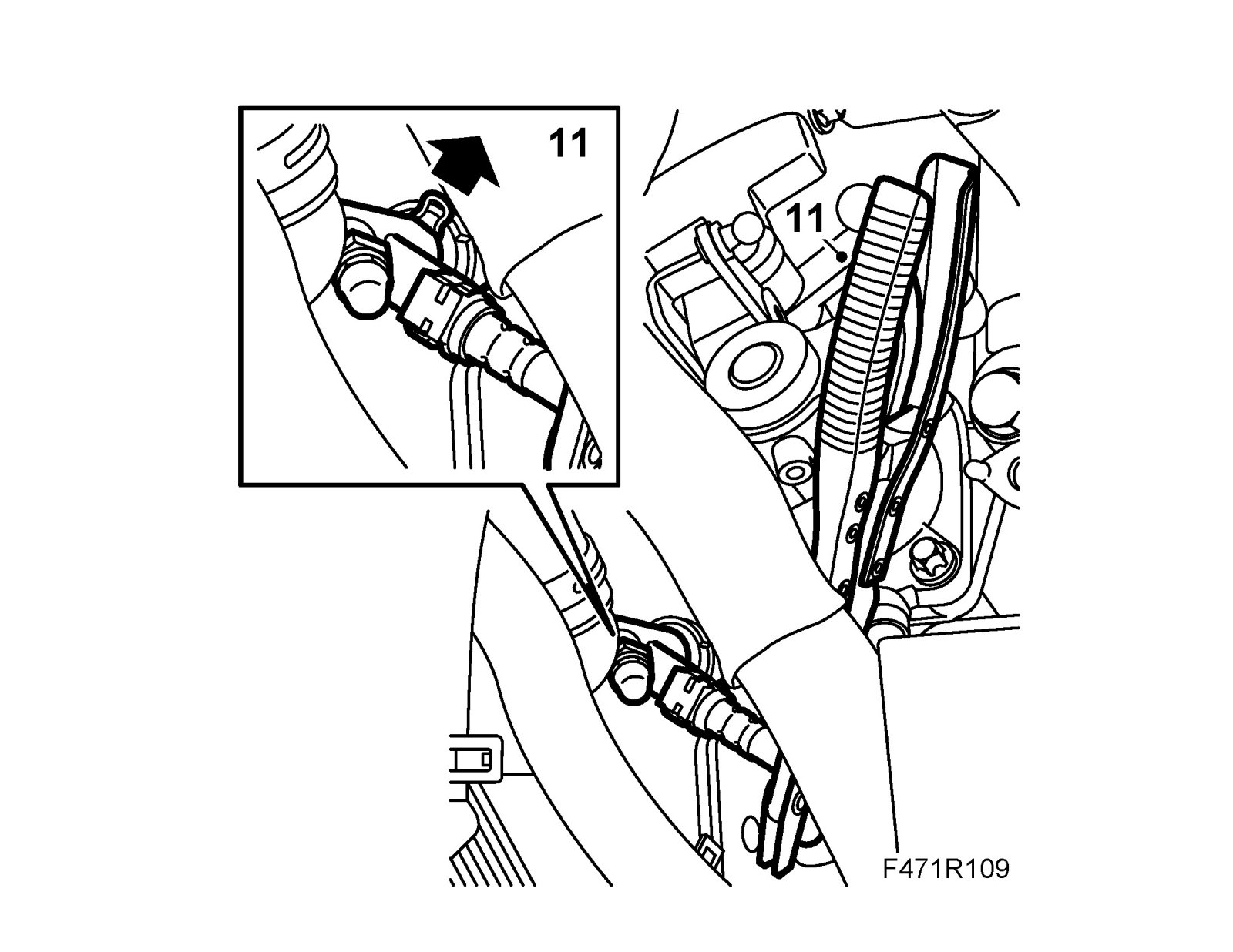 11

11

F471R109