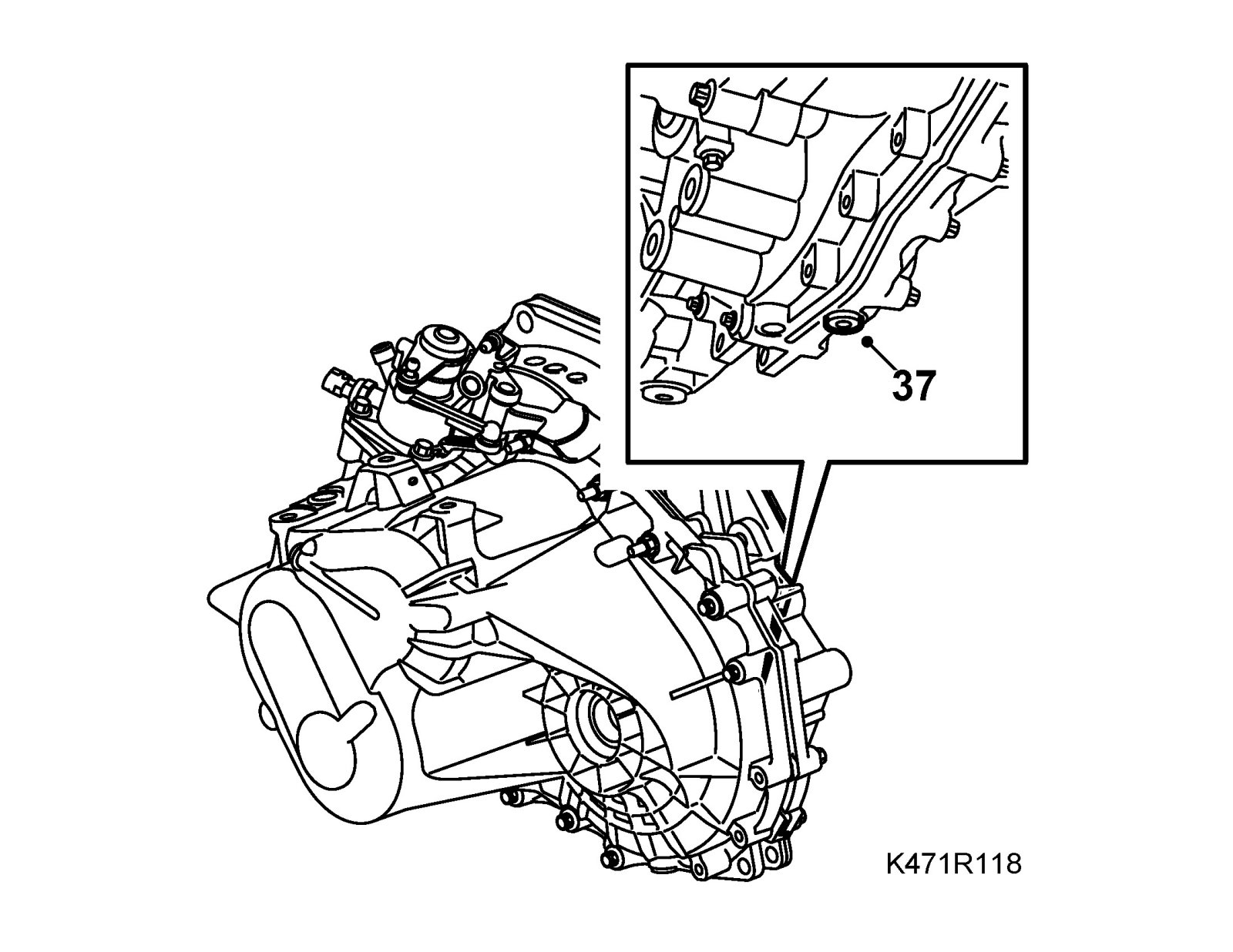 37

K471R118