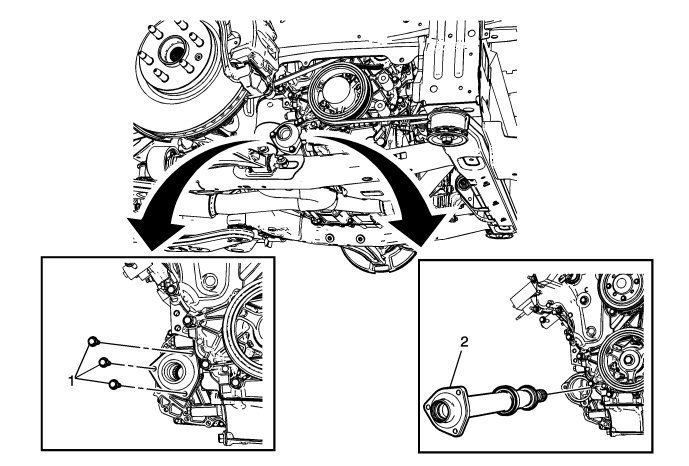 1

2