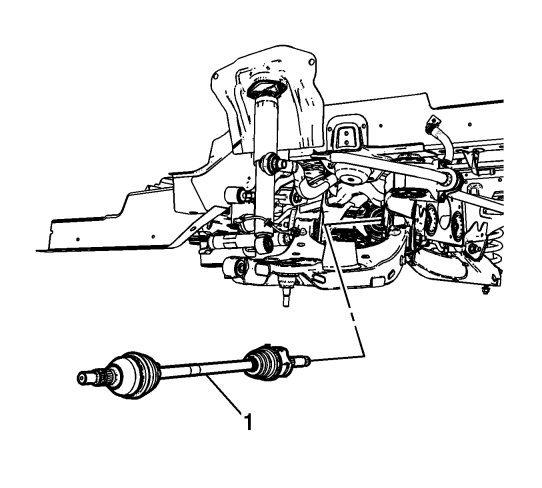 1