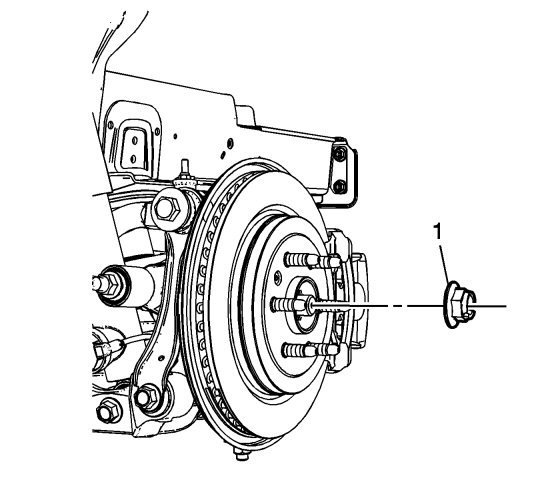 1