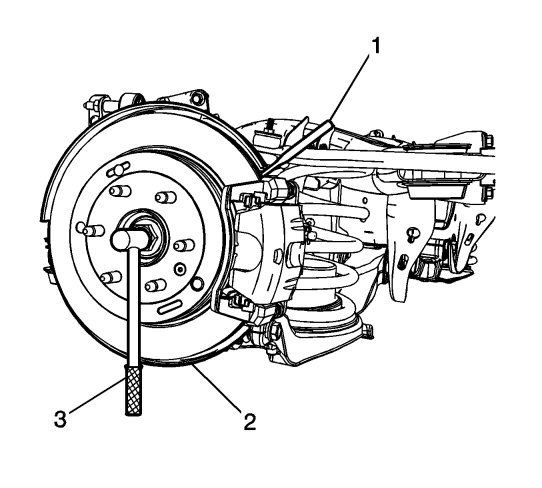 1
3
2