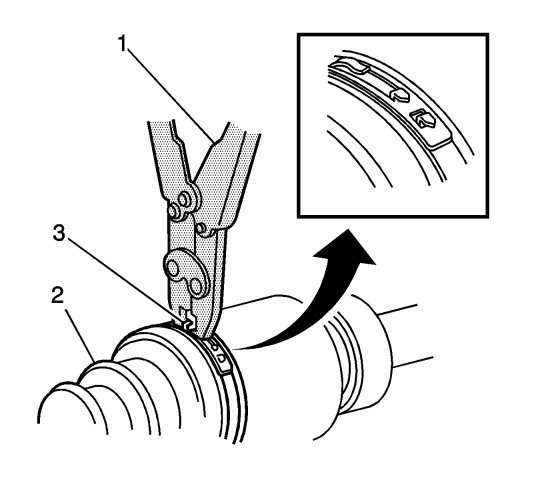 1
3
2