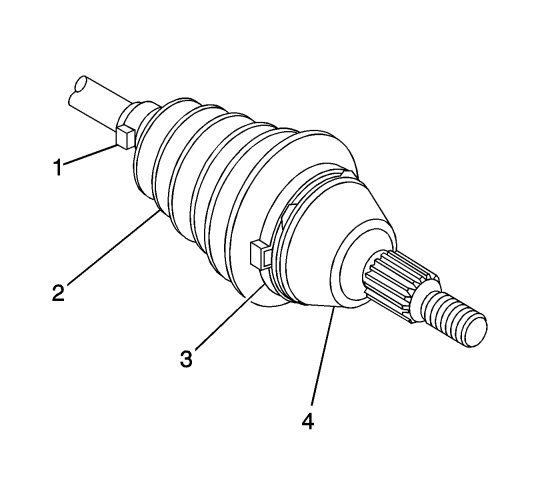 1
2
3
4