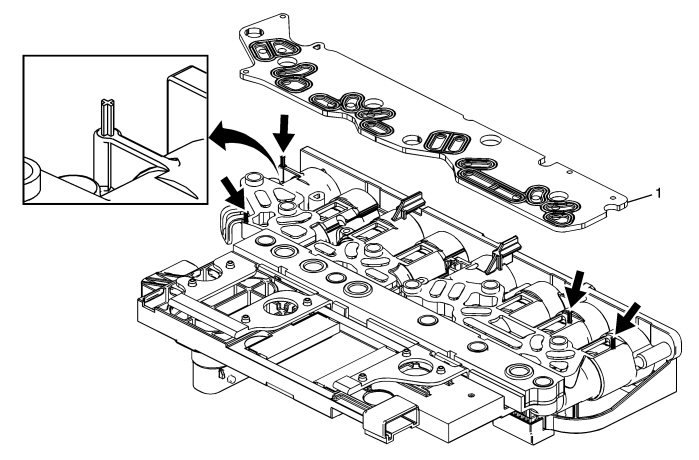 1