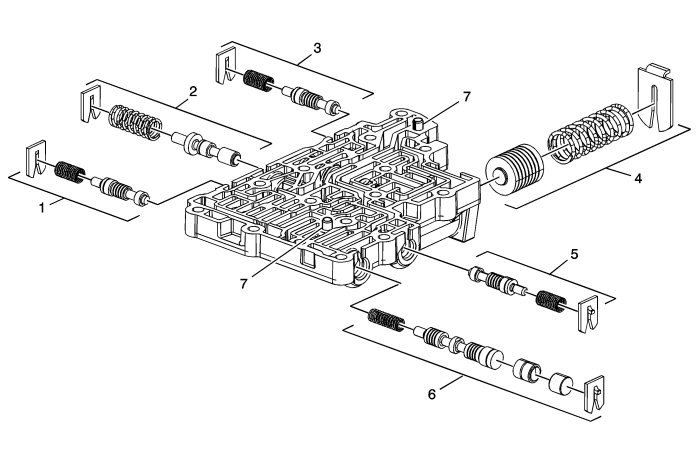 3
2
7
1
4
7
5
6