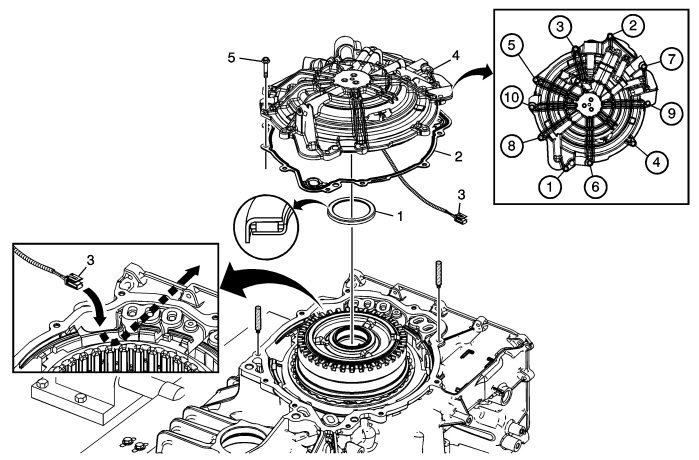 5
4
2
3
1
3
3
2
5
7
10
9
8
4
1
6