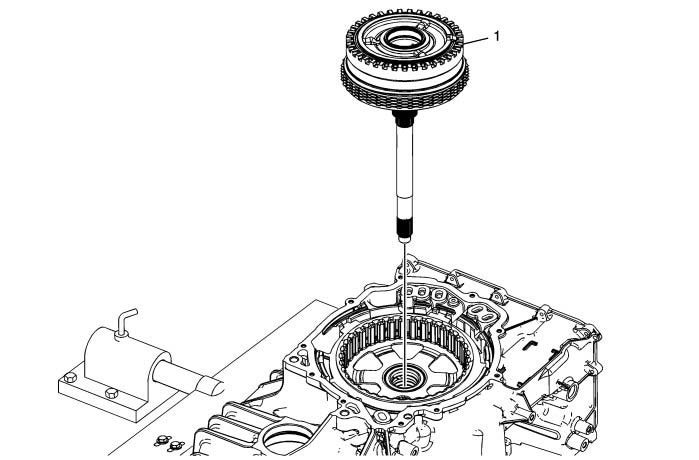 1