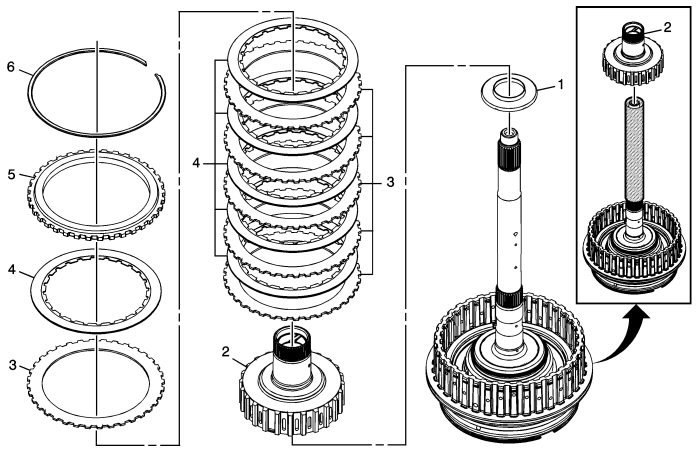 6
5
4
3
4
3
2
1
2