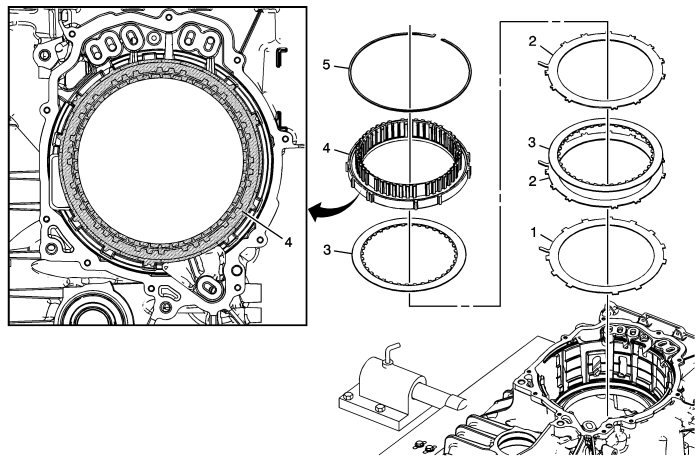 4

5

4

3

2

3

2

1