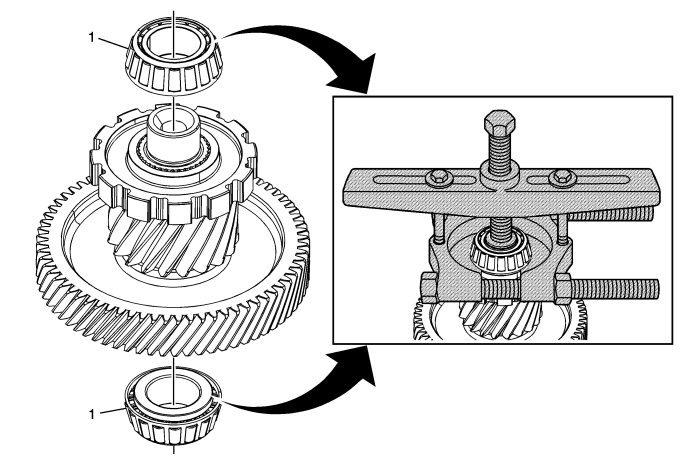 1

1