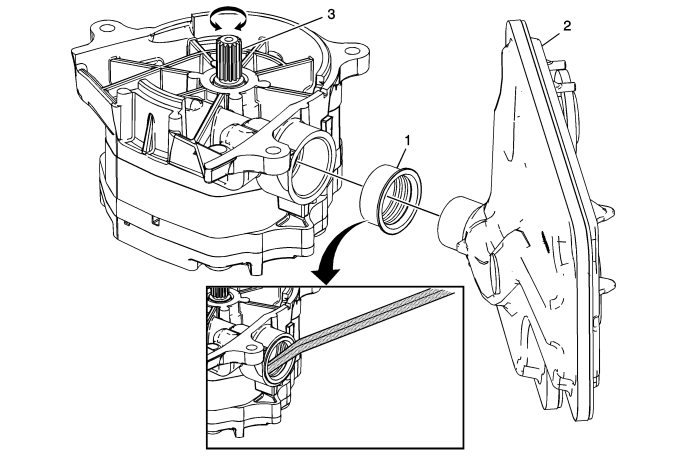 3
2
1