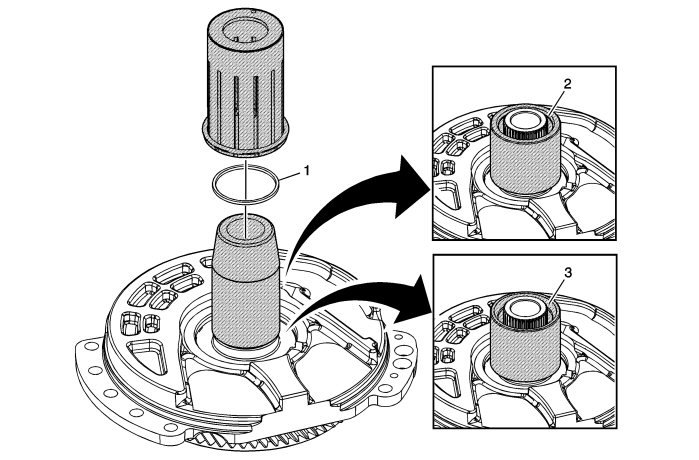 1

2

3