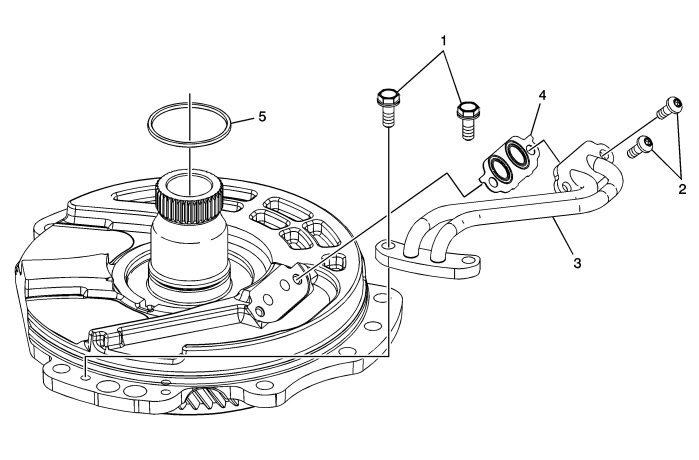 1
4
5
2
3