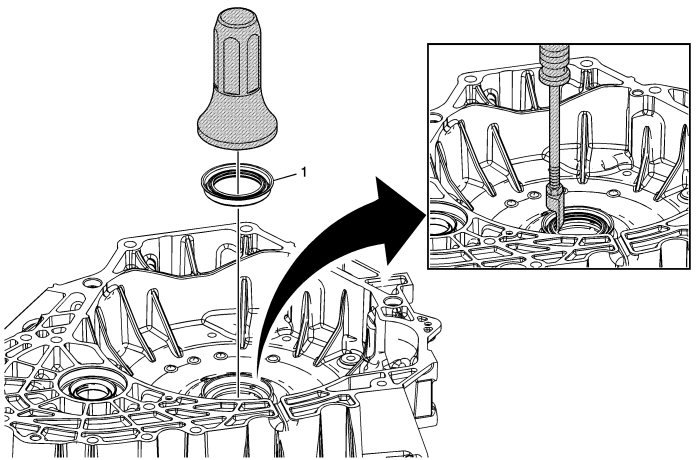 1