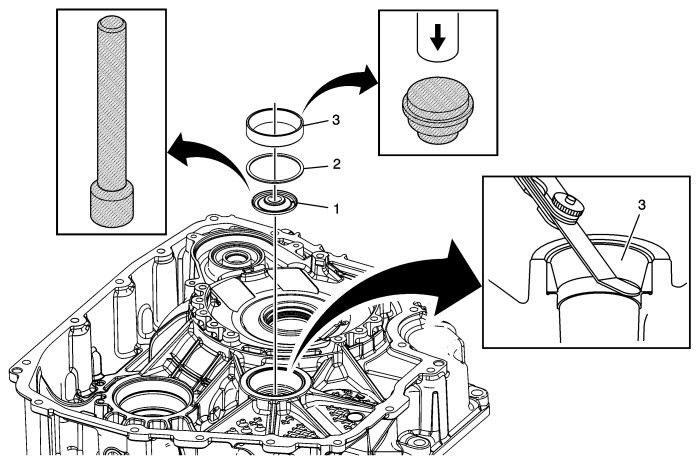 3
2
1
3