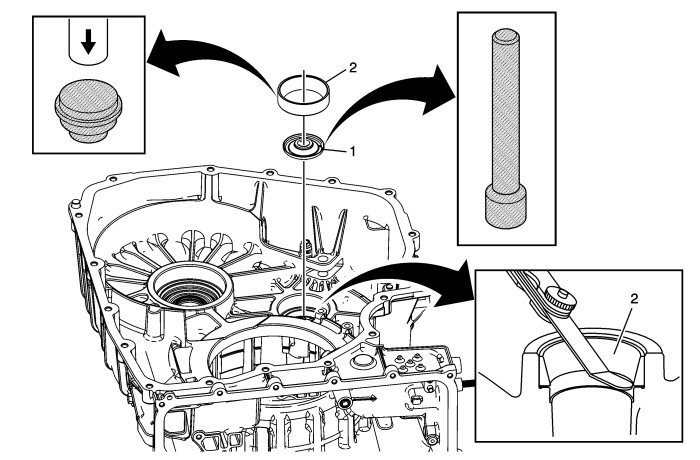 2
1
2