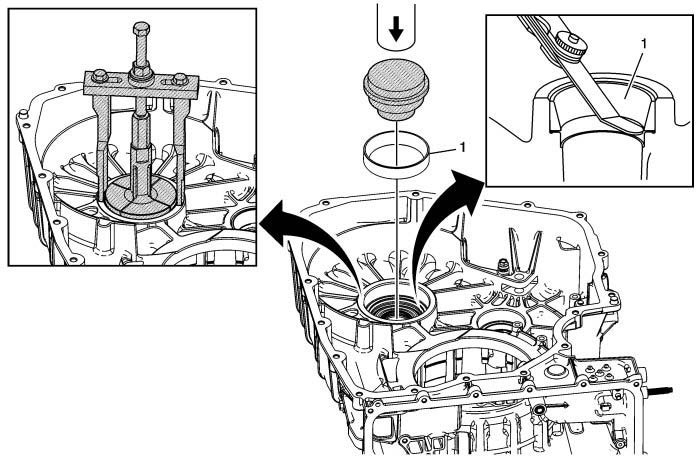 1

1