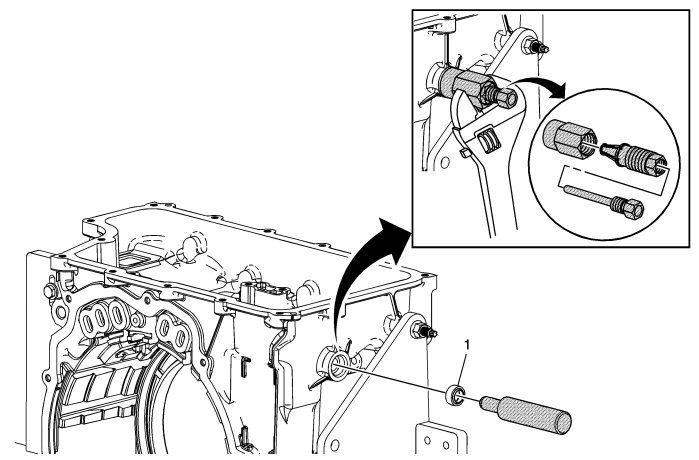 1