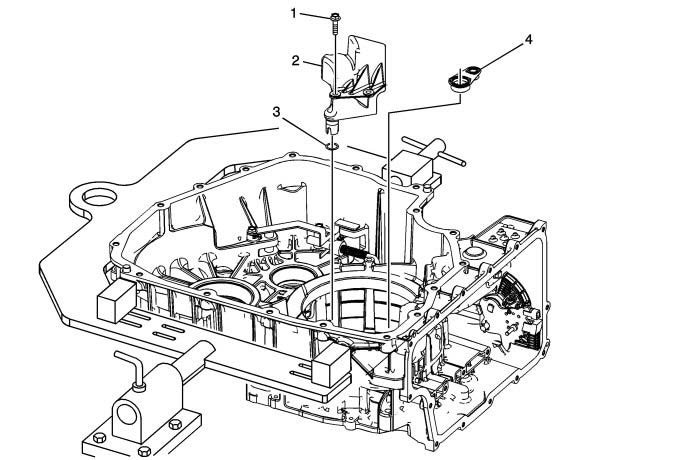 1
2
3
4