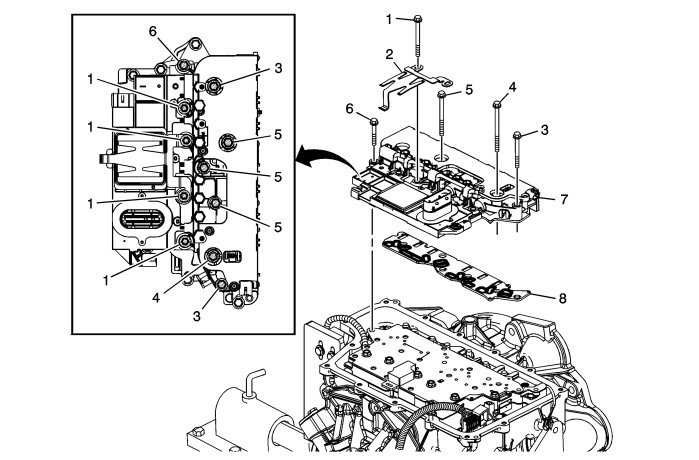 6
3
1
1
5
5
1
5
1
4
3
1
2
5
4
6
3
7
8