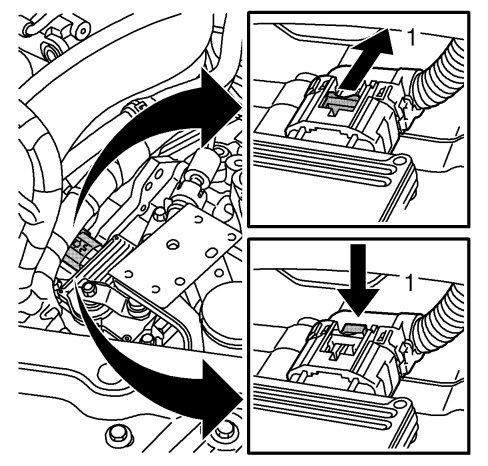 1

1