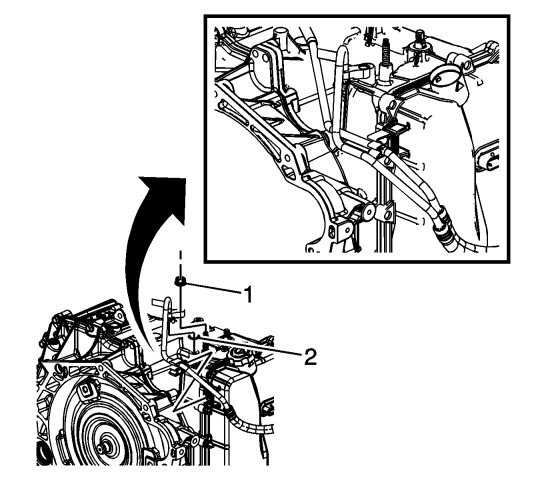 1
2