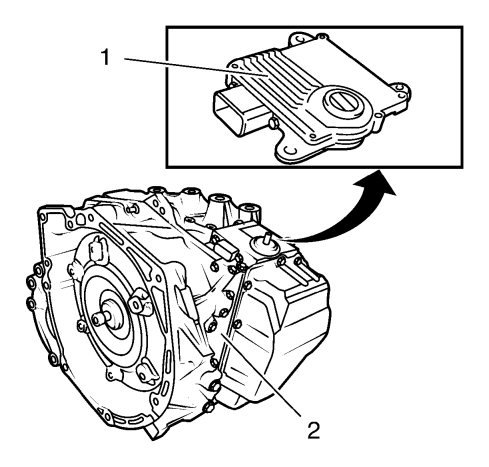 1

2