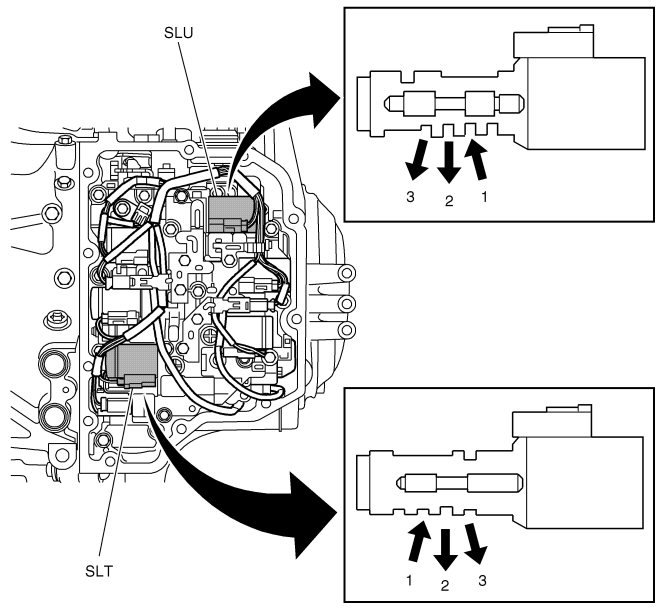 SLU

3 2 1

SLT

1 2 3