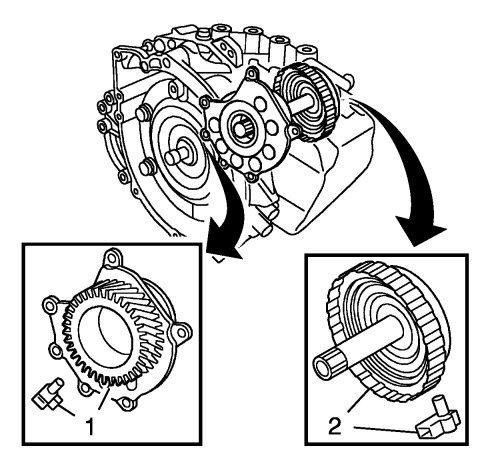 1

2