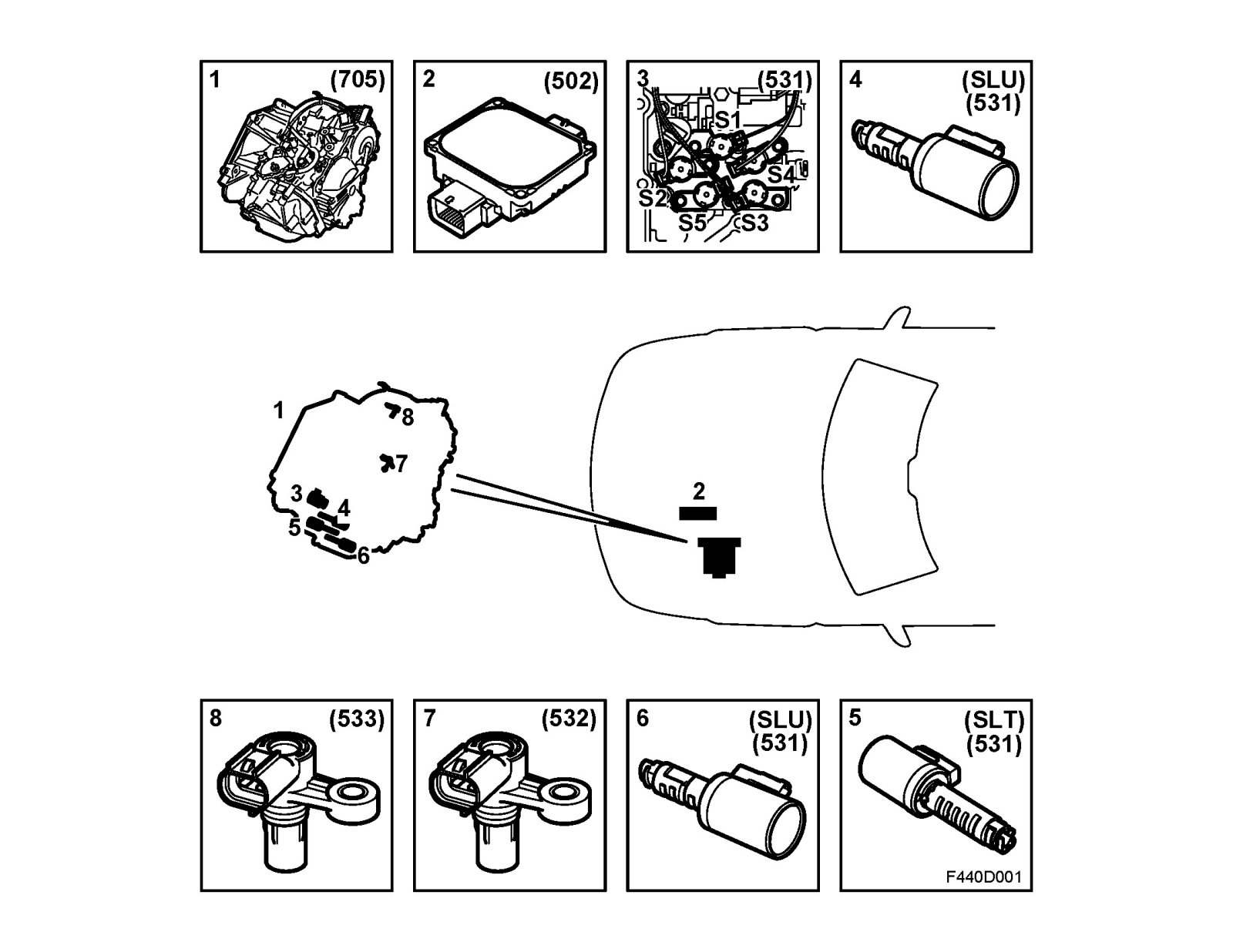 1 (705)

2 (502)

3 (531)
S1
S4
S2
S5
S3

4 (SLU) (531)

1
8
7
3
4
5
6

2

8 (533)

7 (532)

6 (SLU) (531)

5 (SLT) (531)

F440D001