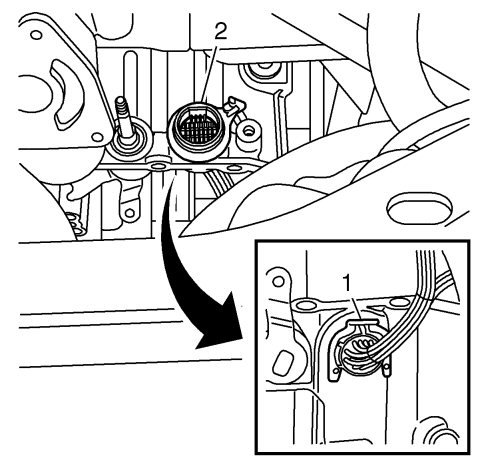 2

1