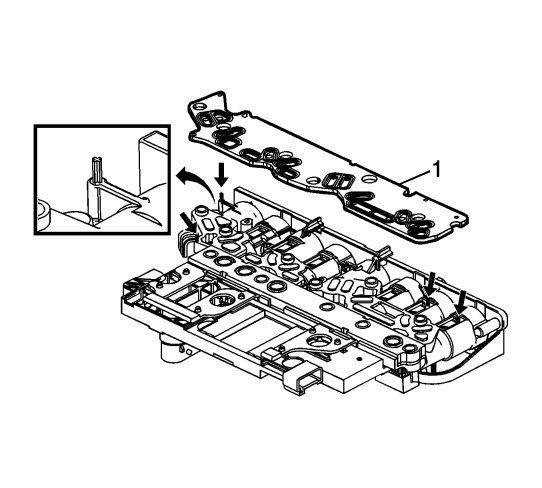 1