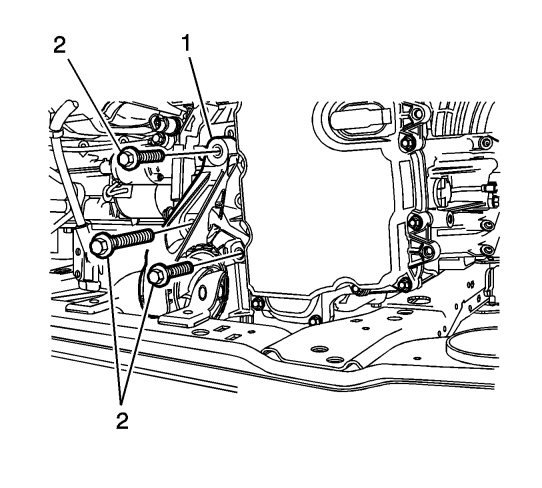 2
1
2