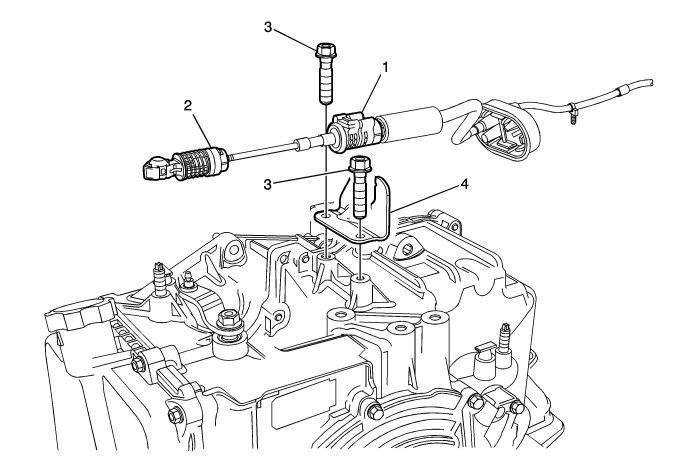 3
1
2
3
4