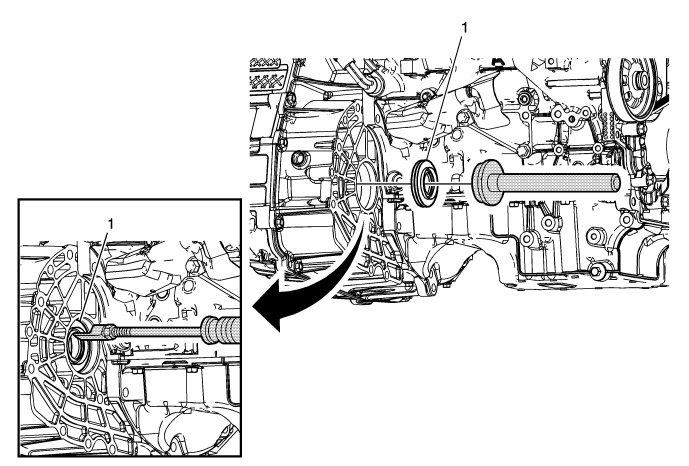 1

1