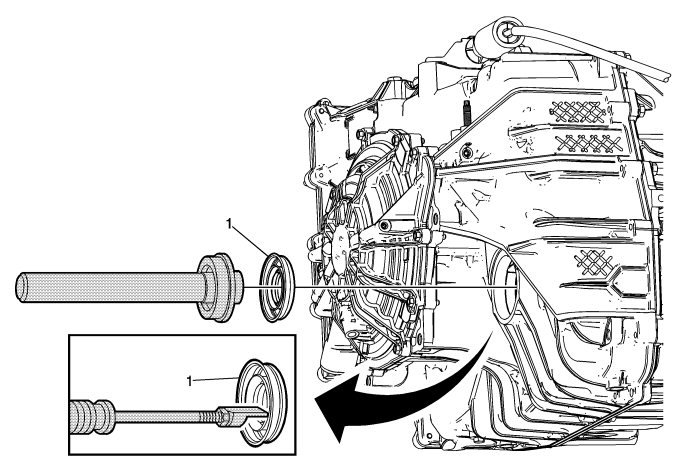 1

1