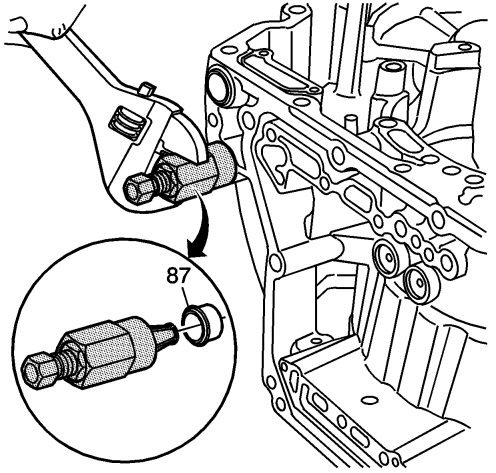 87