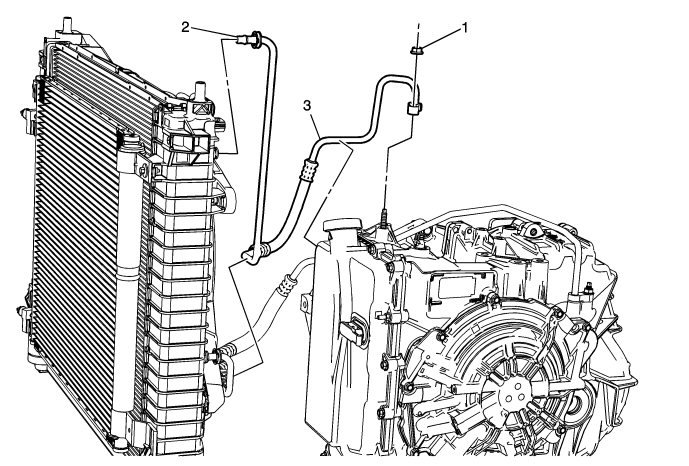 2
1
3