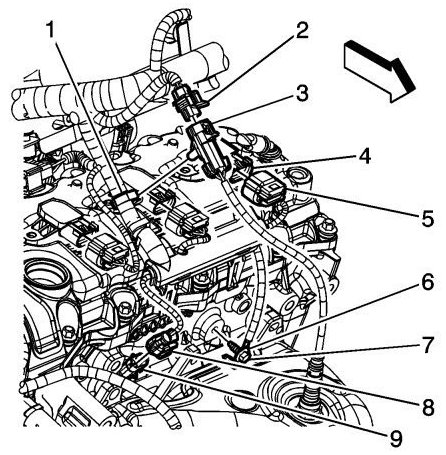 1
2
3
4
5
6
7
8
9