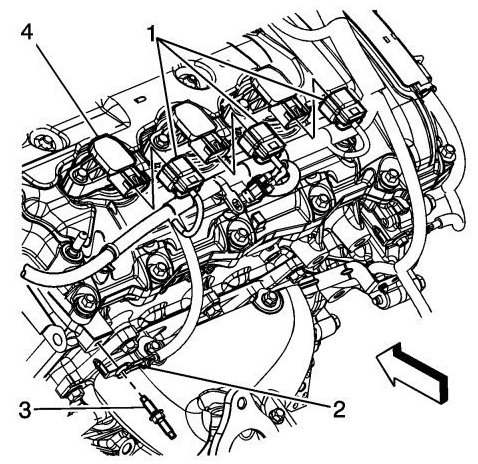 4
1
3
2