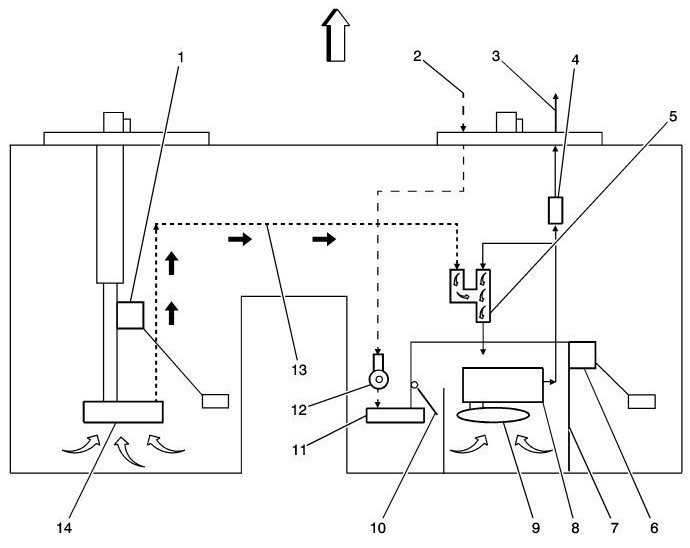 1
2
3
4
5
13
12
11
14
10
9
8
7
6