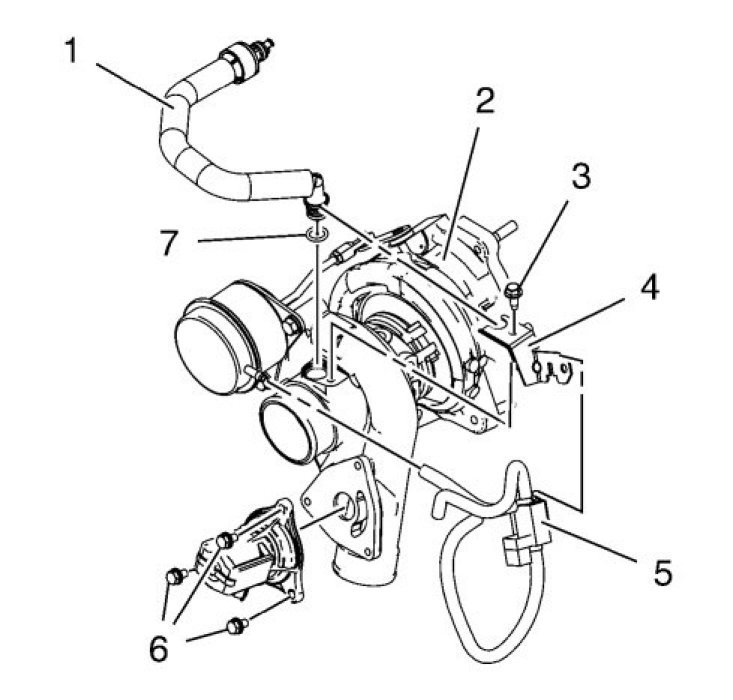 1
2
3
7
4
5
6