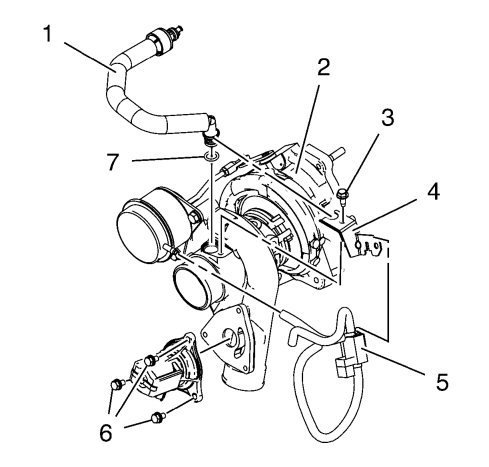 1
2
3
7
4
5
6