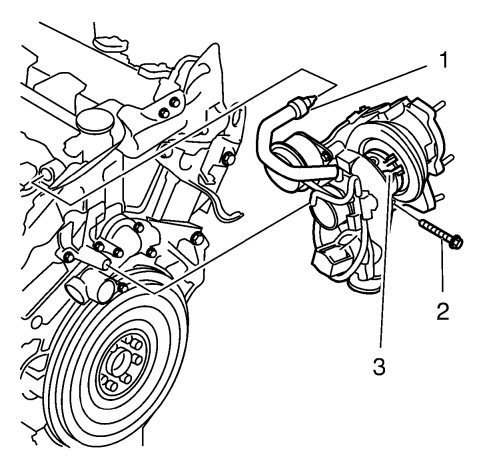 1
2
3