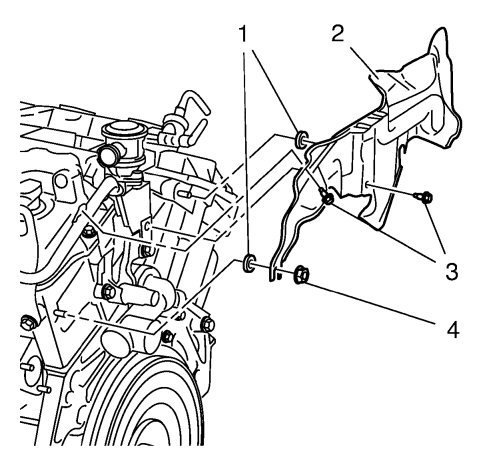 1
2
3
4